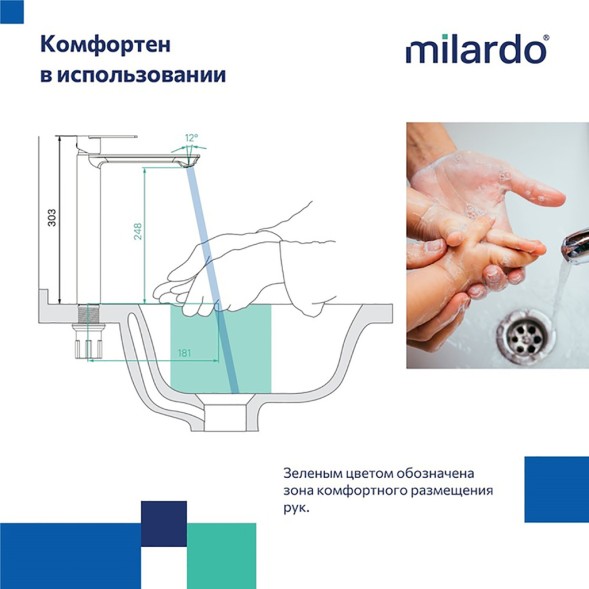 Комфортен в использовании

milardo®

12°

303

248

181

Зеленым цветом обозначена зона комфортного размещения рук.