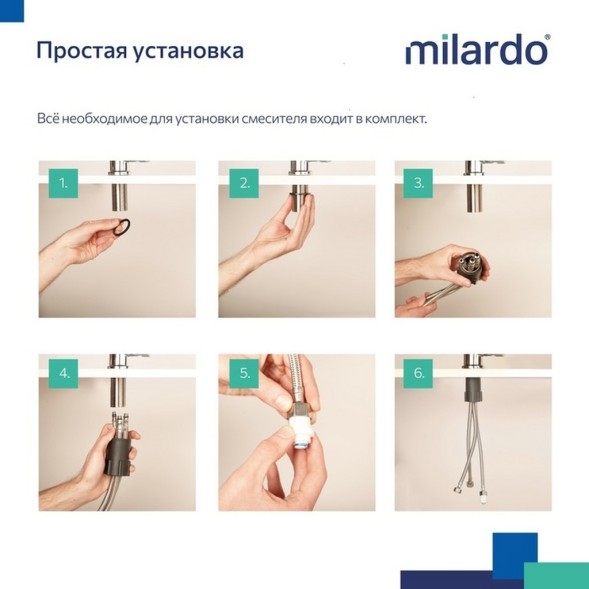 Простая установка

milardo®

Всё необходимое для установки смесителя входит в комплект.

1.

2.

3.

4.

5.

6.