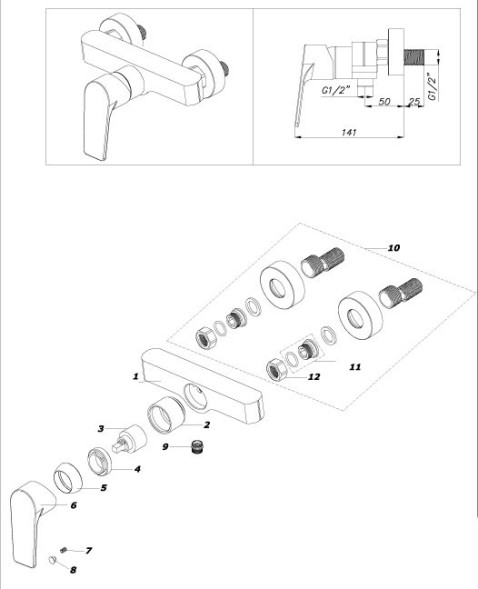 G1/2"
50
25
G1/2"
141

10
11
12
1
2
3
9
4
5
6
7
8