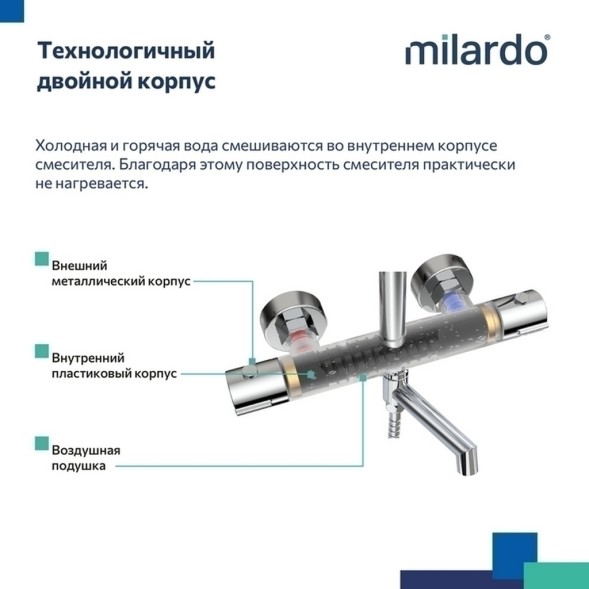 Технологичный двойной корпус

milardo®

Холодная и горячая вода смешиваются во внутреннем корпусе смесителя. Благодаря этому поверхность смесителя практически не нагревается.

Внешний металлический корпус

Внутренний пластиковый корпус

Воздушная подушка