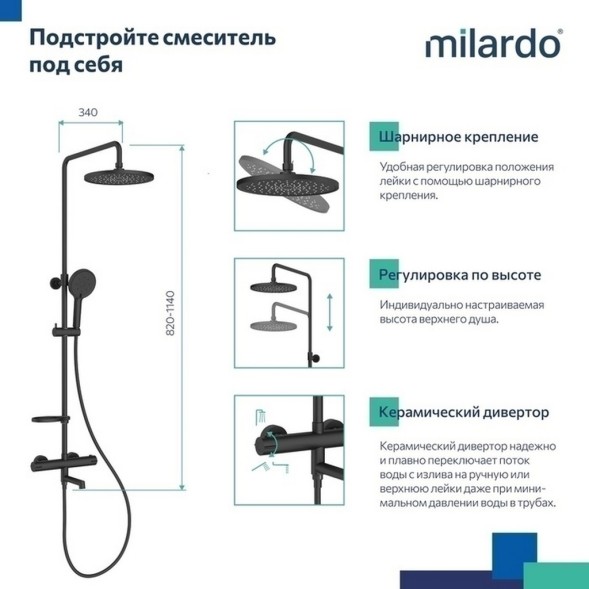 Подстройте смеситель под себя

milardo®

340

820-1140

Шарнирное крепление

Удобная регулировка положения лейки с помощью шарнирного крепления.

Регулировка по высоте

Индивидуально настраиваемая высота верхнего душа.

Керамический дивертор

Керамический дивертор надежно и плавно переключает поток воды с излива на ручную или верхнюю лейки даже при минимальном давлении воды в трубах.