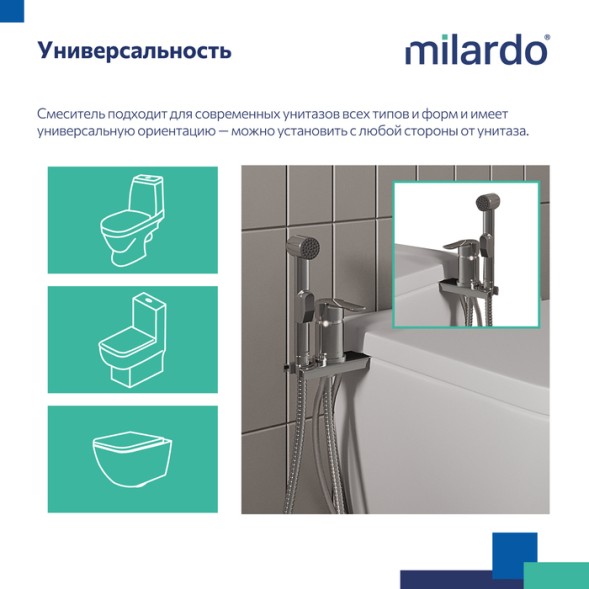 Универсальность

milardo®

Смеситель подходит для современных унитазов всех типов и форм и имеет универсальную ориентацию — можно установить с любой стороны от унитаза.