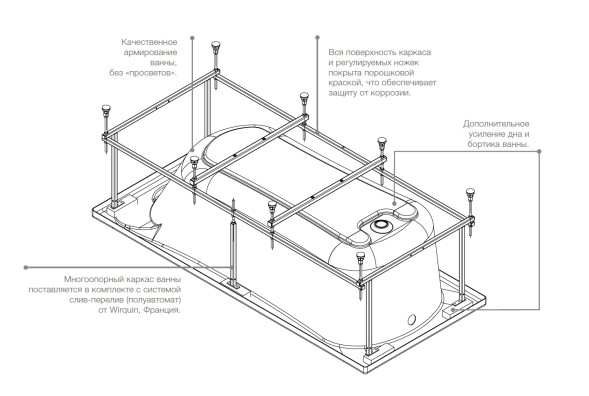 Качественное армирование ванны, без «просветов».

Вся поверхность каркаса и регулируемых ножек покрыта порошковой краской, что обеспечивает защиту от коррозии.

Дополнительное усиление дна и бортика ванны.

Многоопорный каркас ванны поставляется в комплекте с системой слив-перелив (полуавтомат) от Wirquin, Франция.